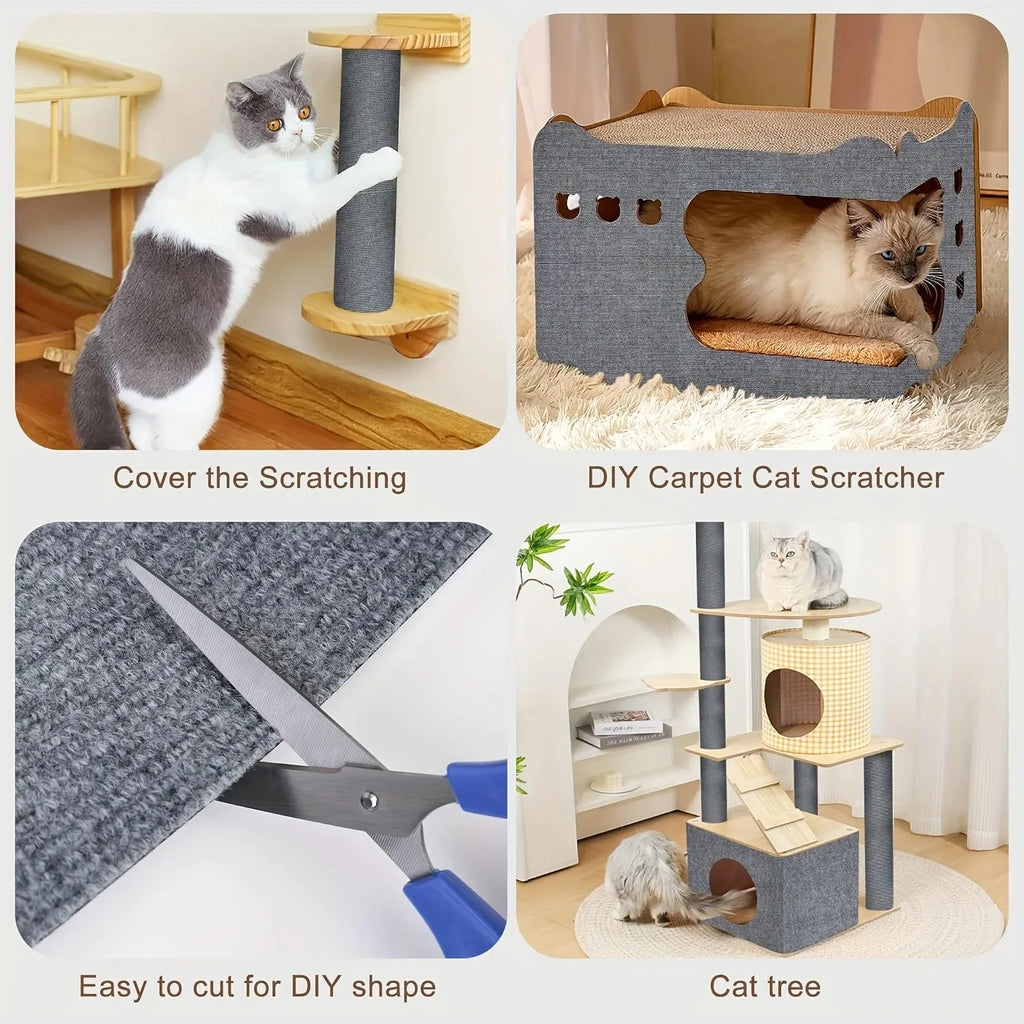 Cover the Scratching

DIY Carpet Cat Scratcher

Easy to cut for DIY shape

Cat tree